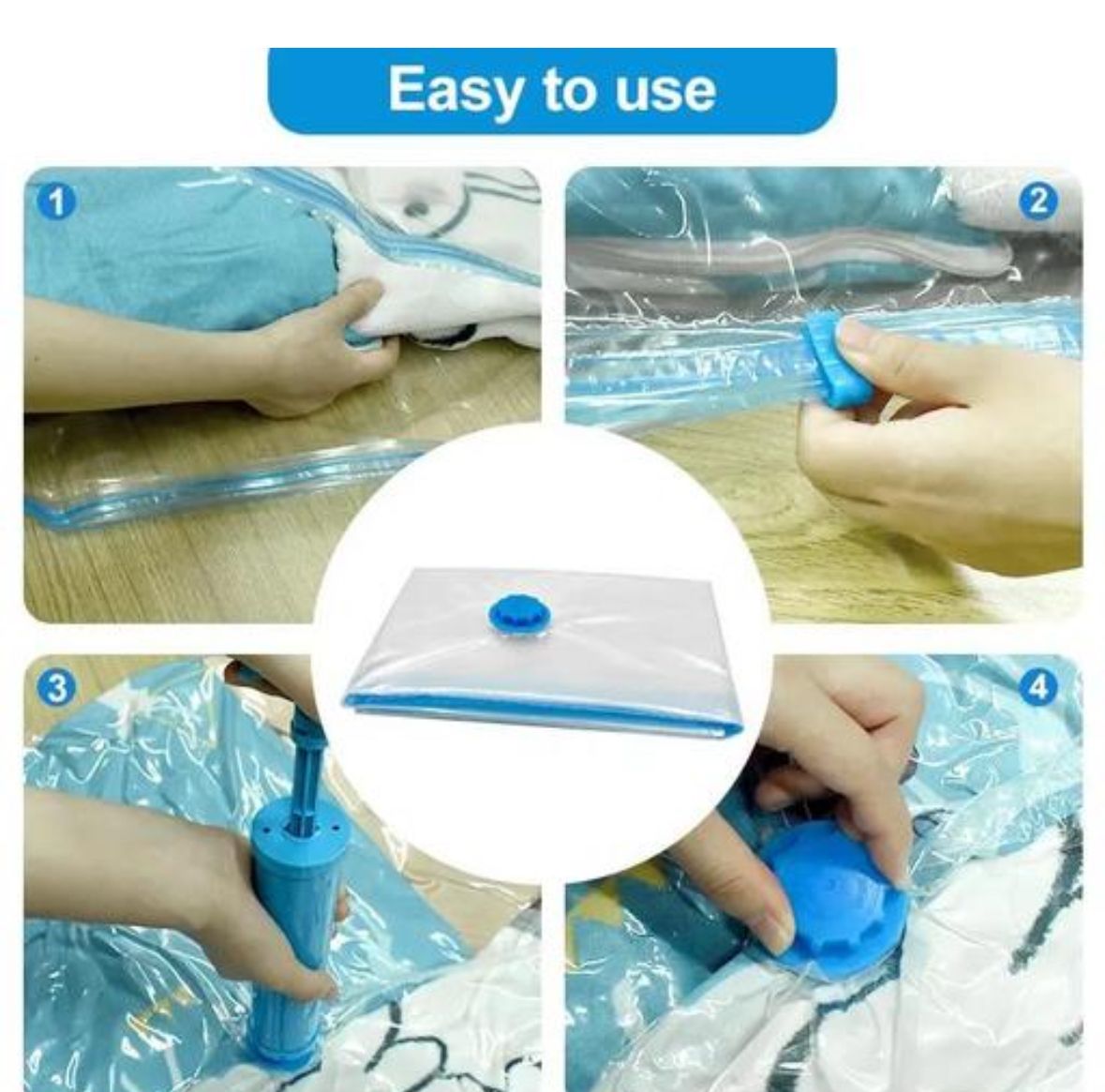 Easy to use

1

2

3

4