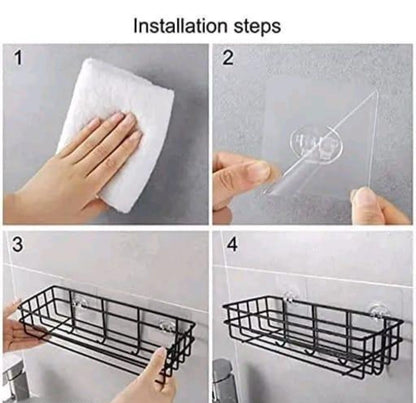 Installation steps

1

2

3

4