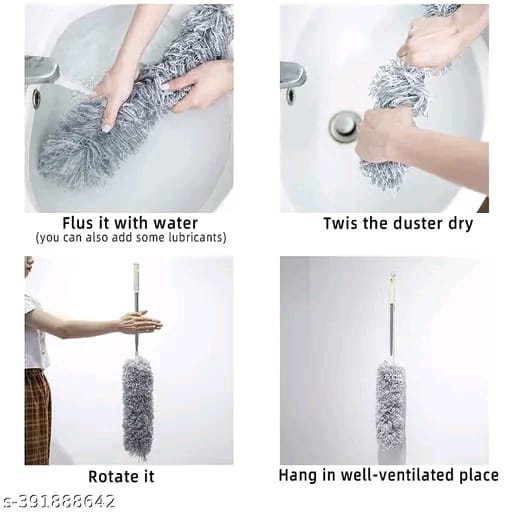 Flus it with water
(you can also add some lubricants)

Twis the duster dry

Rotate it

Hang in well-ventilated place

s-391888642